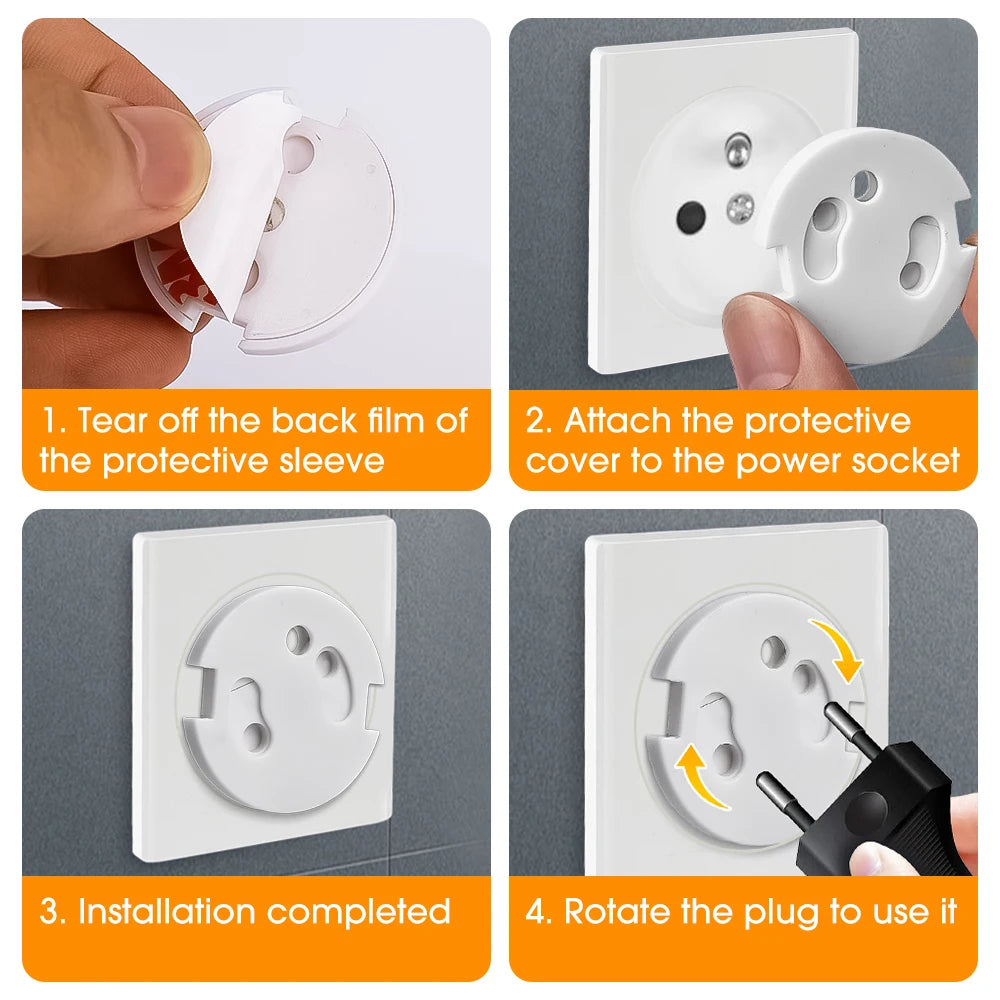 1. Tear off the back film of the protective sleeve

2. Attach the protective cover to the power socket

3. Installation completed

4. Rotate the plug to use it