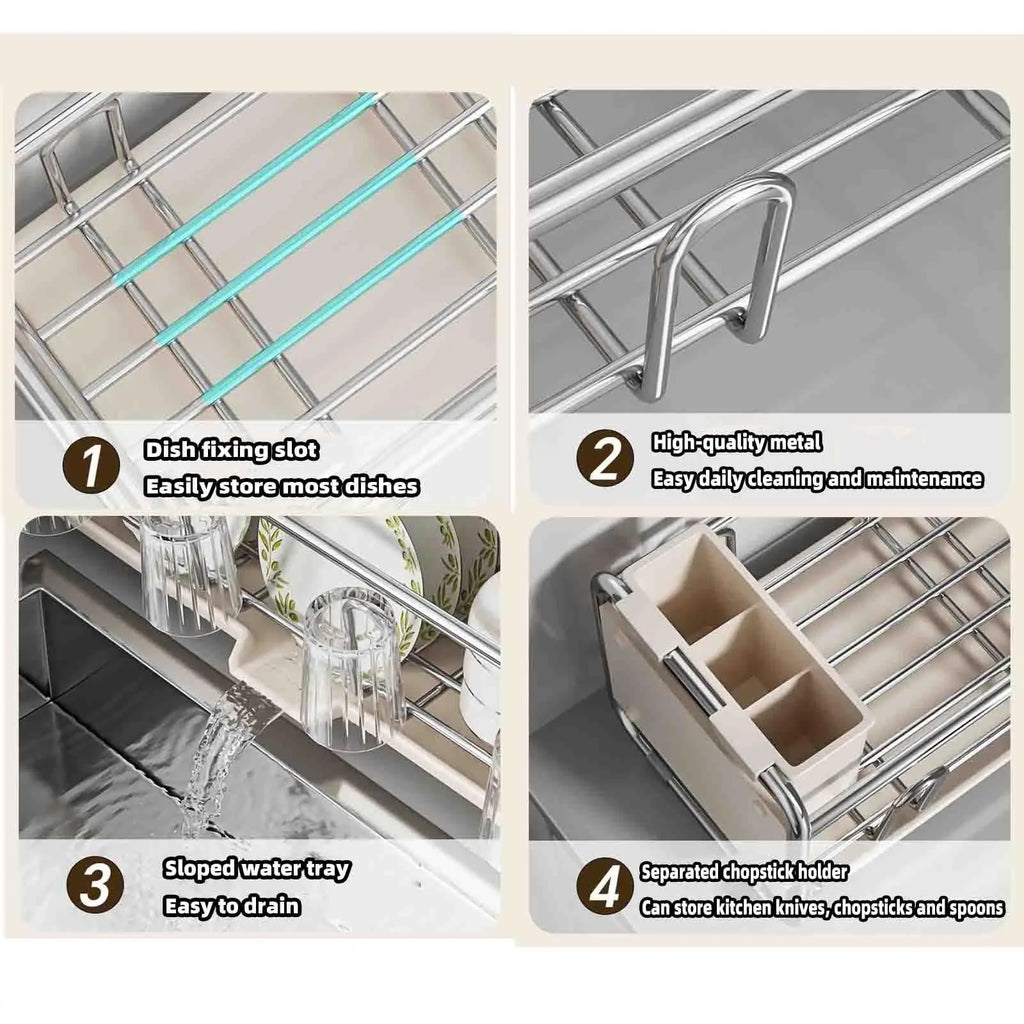 1
Dish fixing slot
Easily store most dishes

2
High-quality metal
Easy daily cleaning and maintenance

3
Sloped water tray
Easy to drain

4
Separated chopstick holder
Can store kitchen knives, chopsticks and spoons