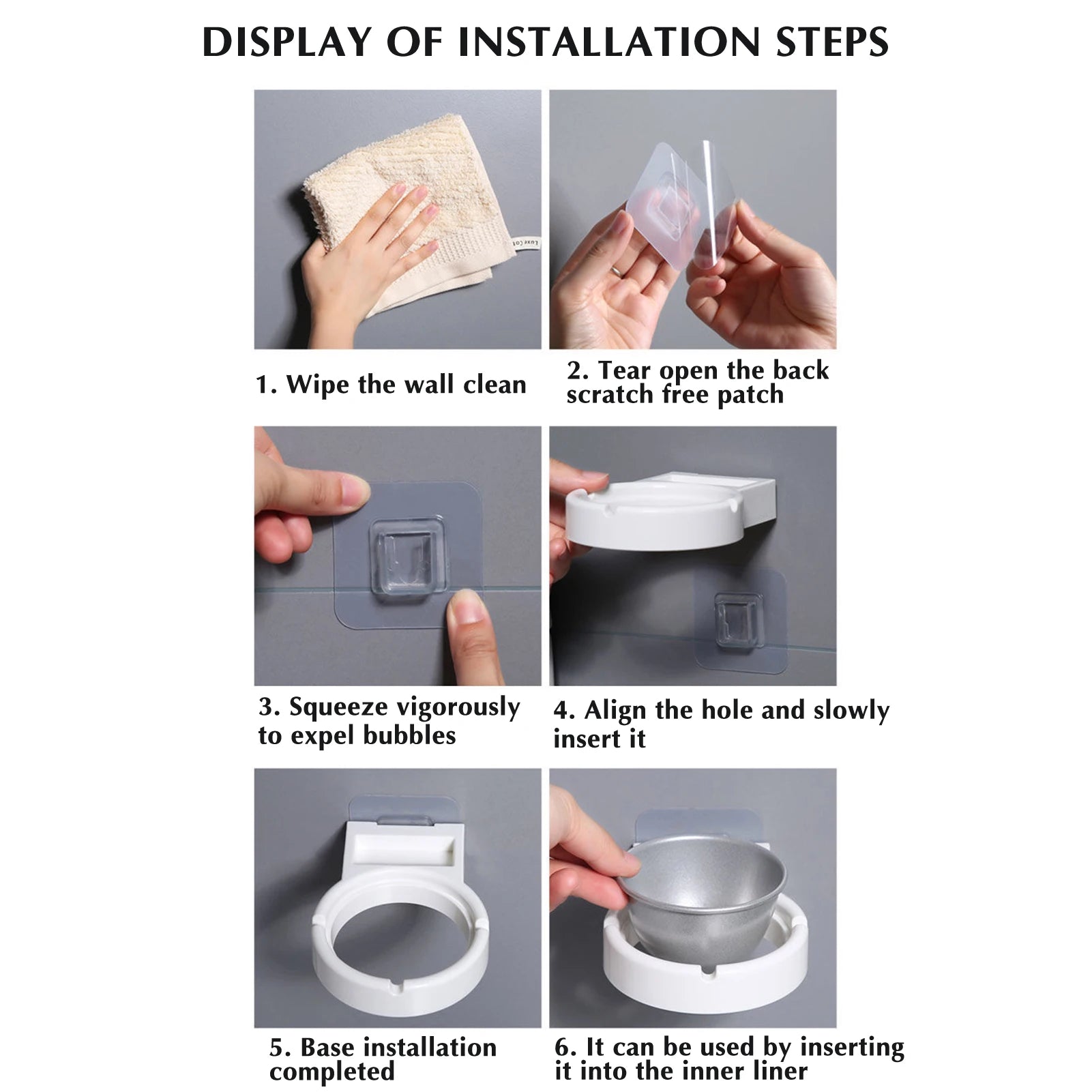 DISPLAY OF INSTALLATION STEPS

Luxe Co

1. Wipe the wall clean

2. Tear open the back scratch free patch

3. Squeeze vigorously to expel bubbles

4. Align the hole and slowly insert it

5. Base installation completed

6. It can be used by inserting it into the inner liner